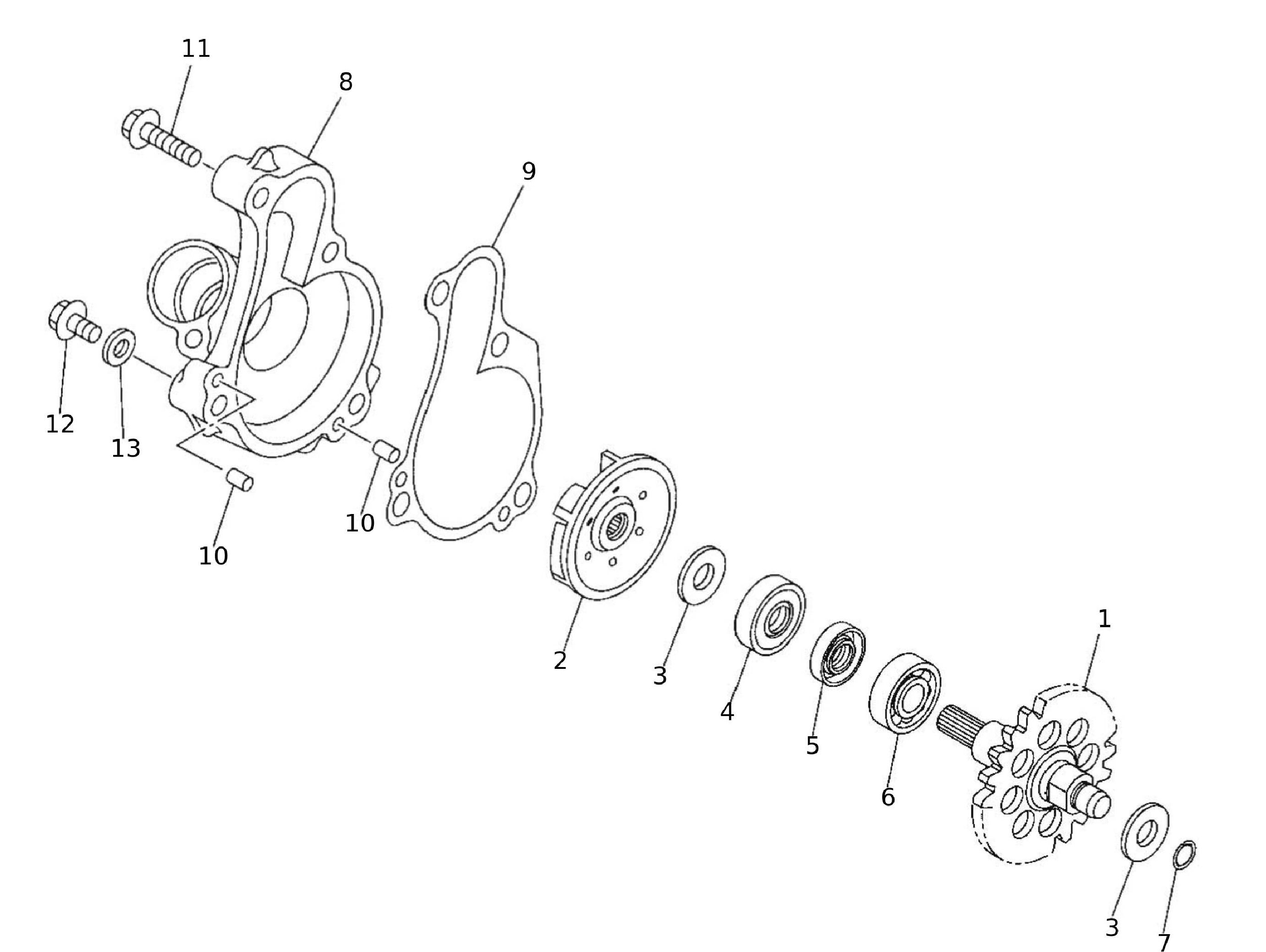 11
8
9
12
13
10
10
2
3
4
5
6
1
3
7