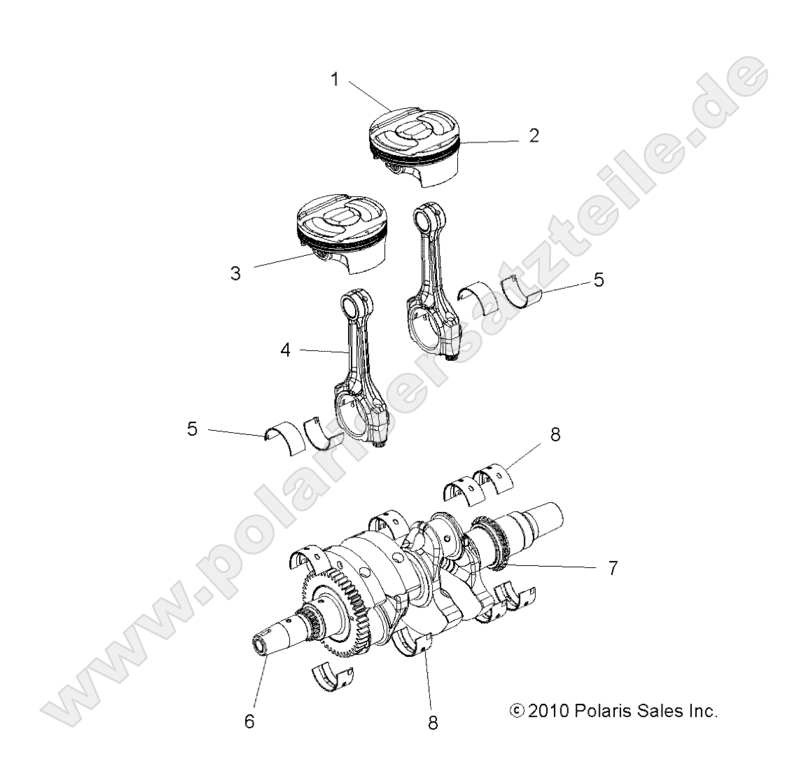 1
2
3
5
4
5
8
7
6
8
© 2010 Polaris Sales Inc.
www.polarisersatzteile.de