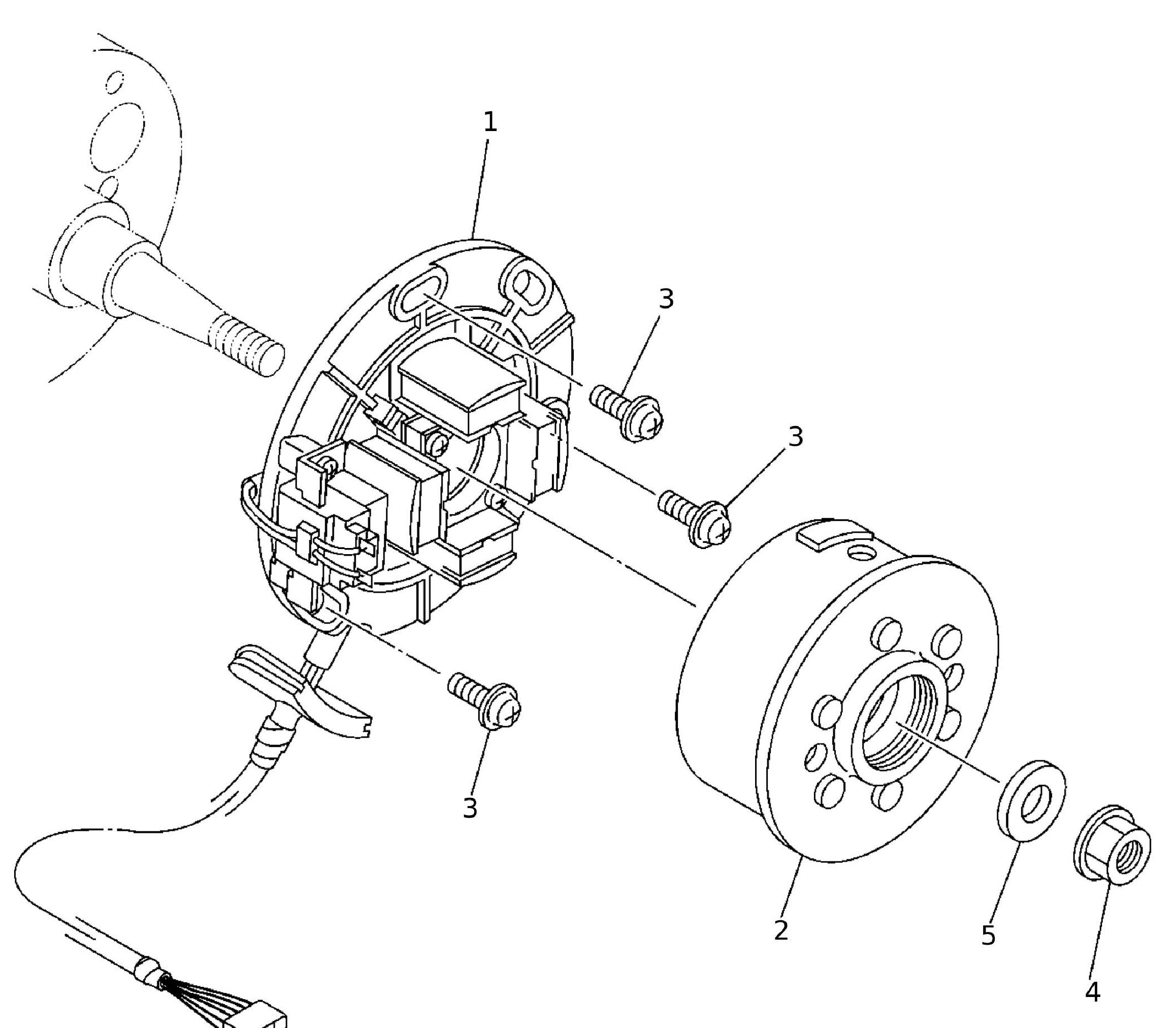 1
3
3
3
2
5
4