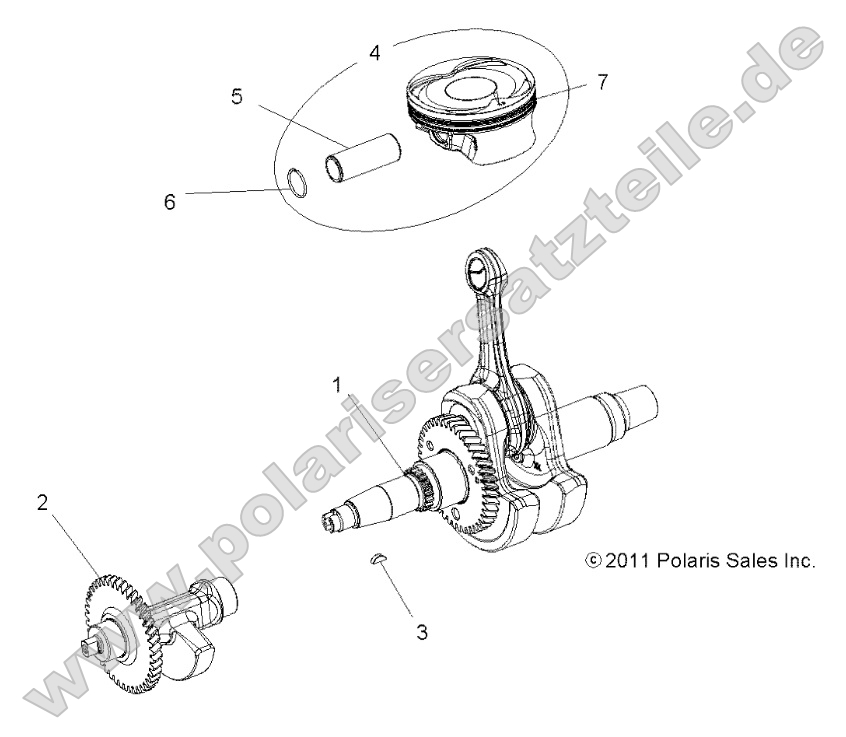 4
5
7
6
1
2
3
© 2011 Polaris Sales Inc.
www.polarisersatzteile.de