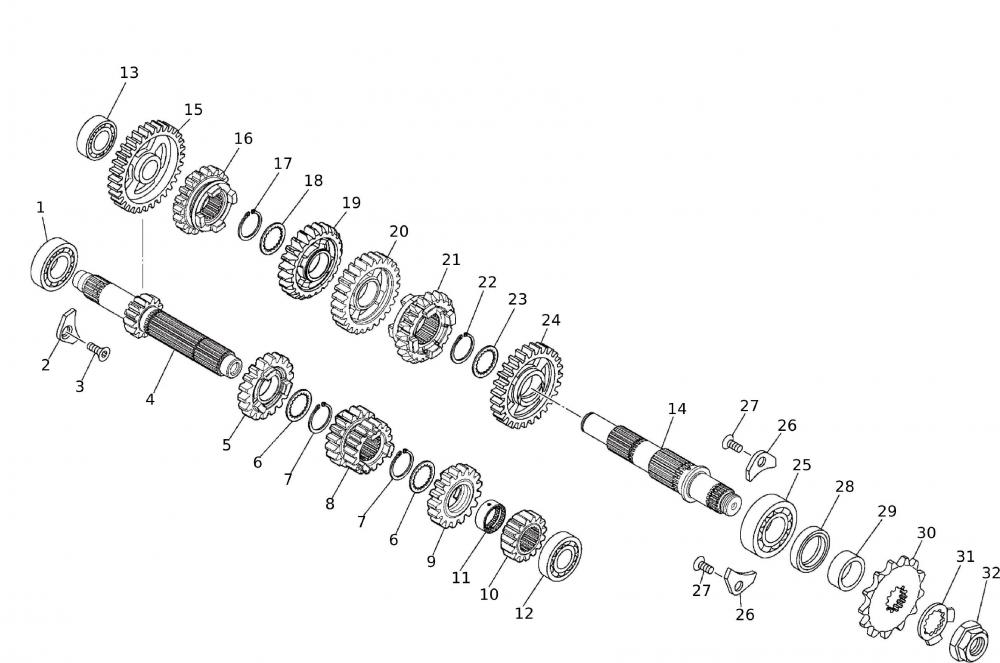 13
15
16
17
18
19
20
21
22
23
24
1
2
3
4
5
6
7
8
7
6
9
11
10
12
14
27
26
25
28
29
30
31
32
27
26