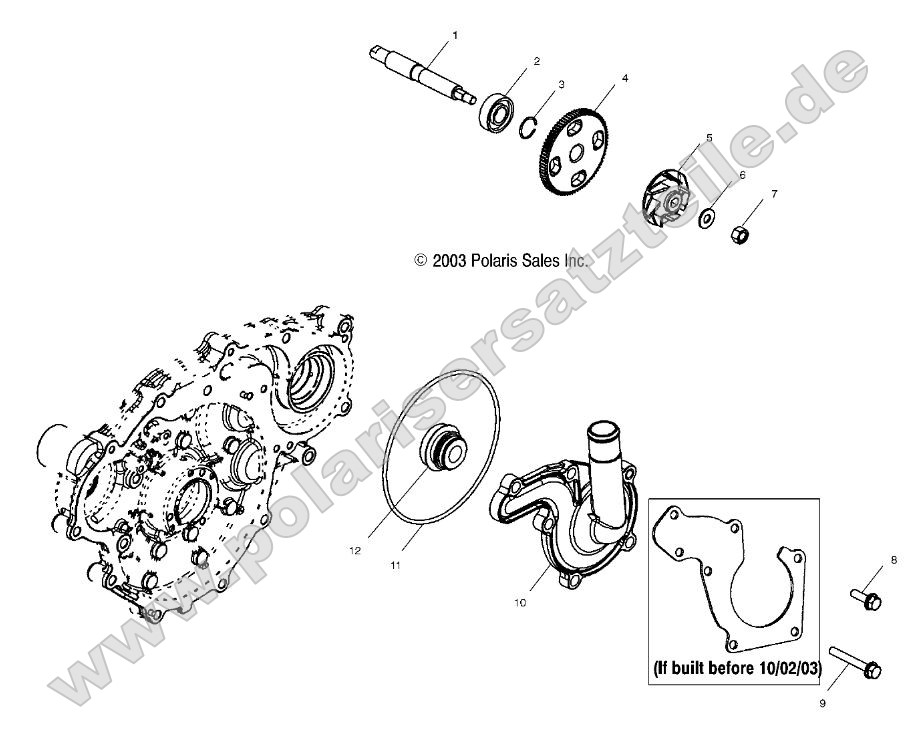 1
2
3
4
5
6
7

© 2003 Polaris Sales Inc.

12
11
10
(If built before 10/02/03)
8
9

www.polarisersatzteile.de