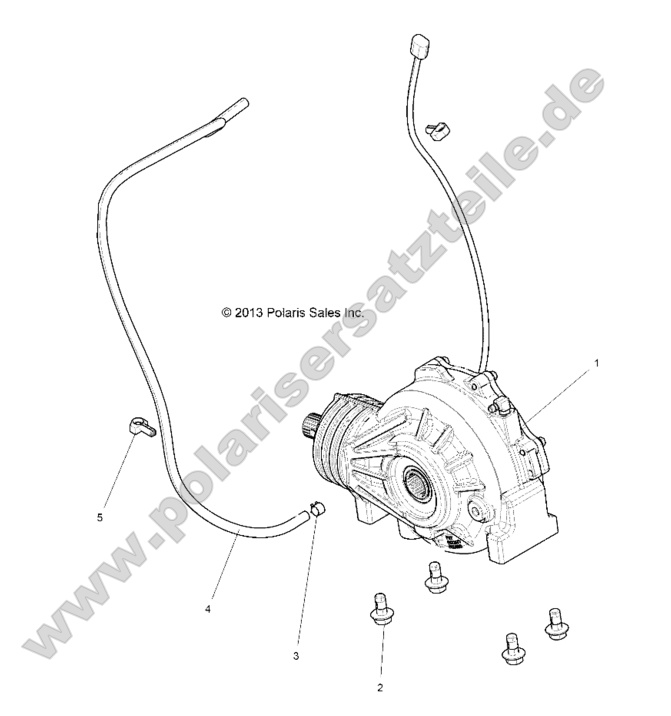 www.polarisersatzteile.de

© 2013 Polaris Sales Inc.

1

5

4

3

2