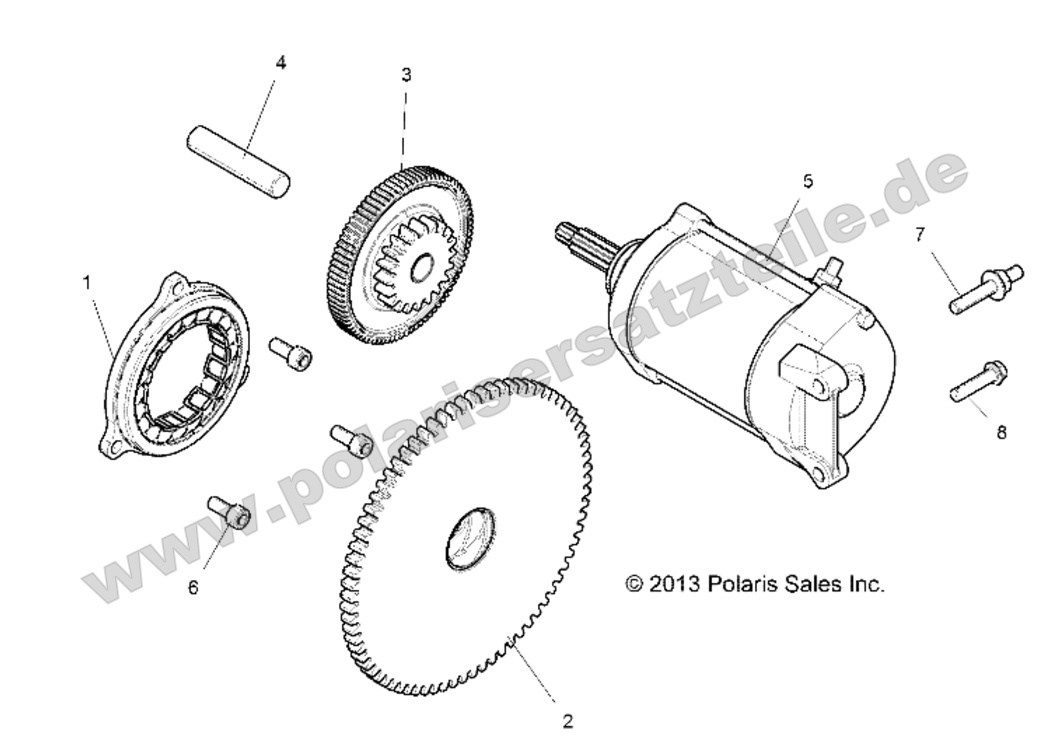 4

3

5

7

1

8

6

© 2013 Polaris Sales Inc.

2

www.polarisersatzteile.de