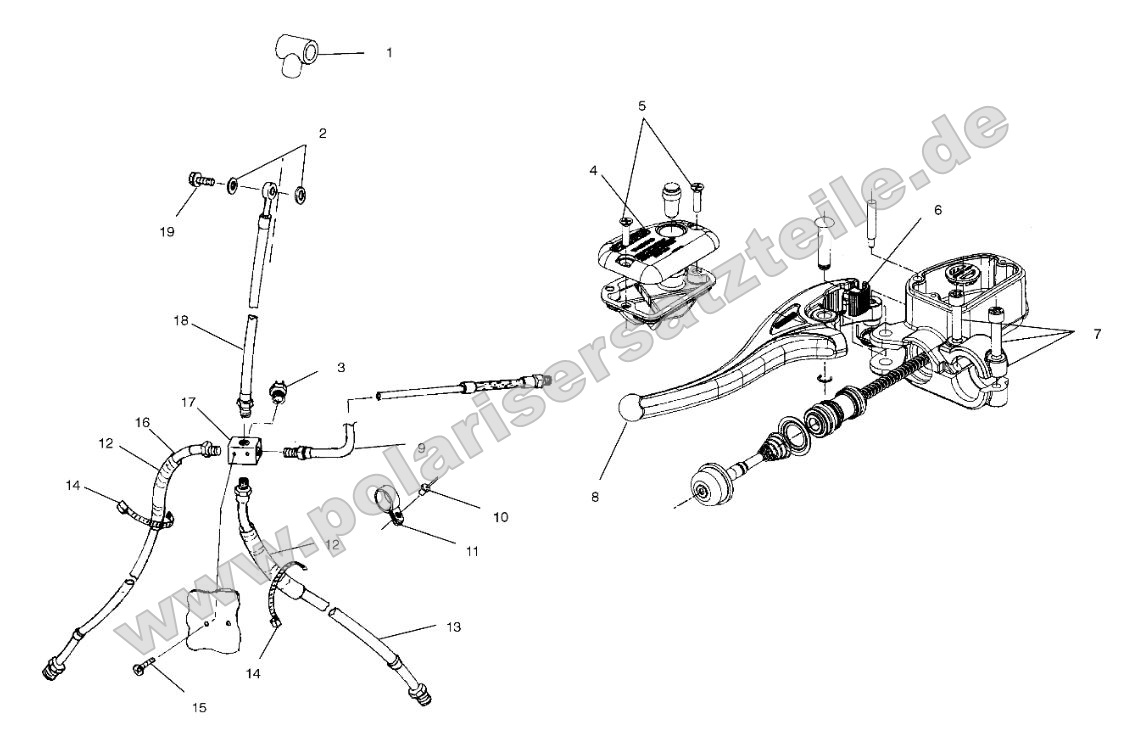 1
2
19
18
3
17
16
12
14
9
10
11
12
13
14
15
5
4
6
7
8
www.polarisersatzteile.de