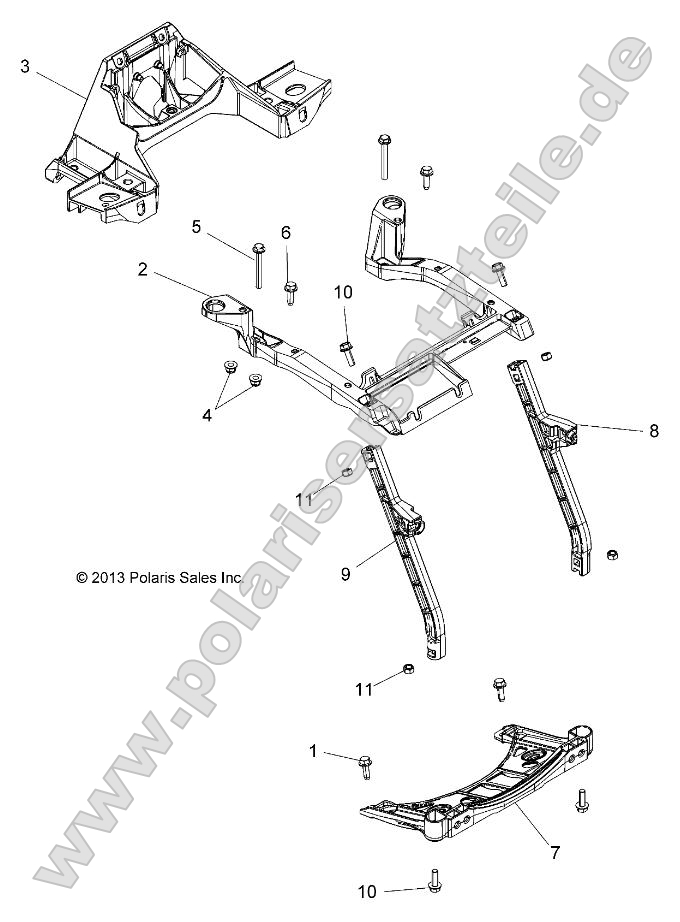 3

5

6

2

10

4

8

11

9

© 2013 Polaris Sales Inc.

11

1

7

10

www.polarisersatzteile.de