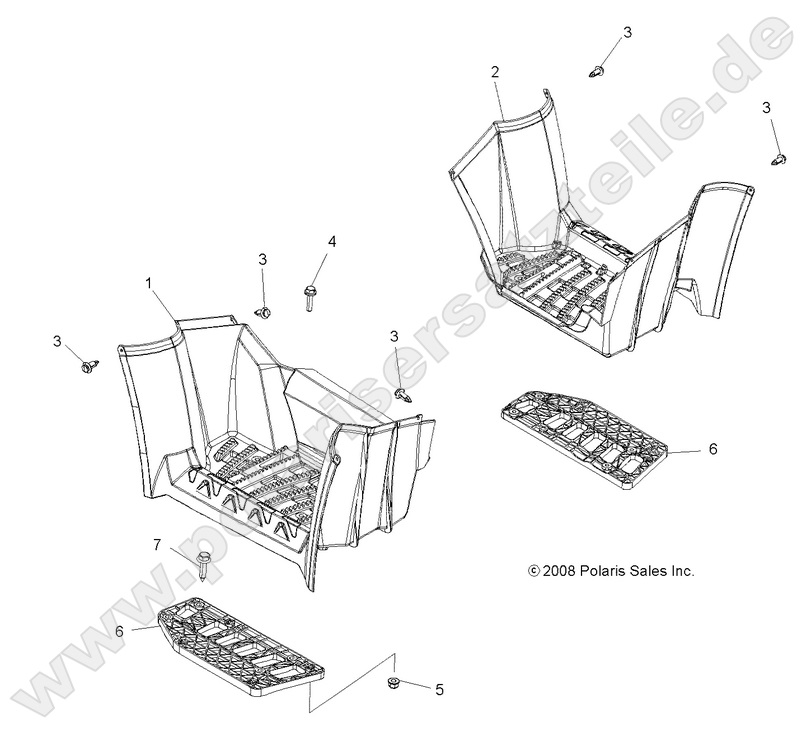 3
2
3
4
3
1
3
3
6
7
© 2008 Polaris Sales Inc.
6
5
www.polarisersatzteile.de