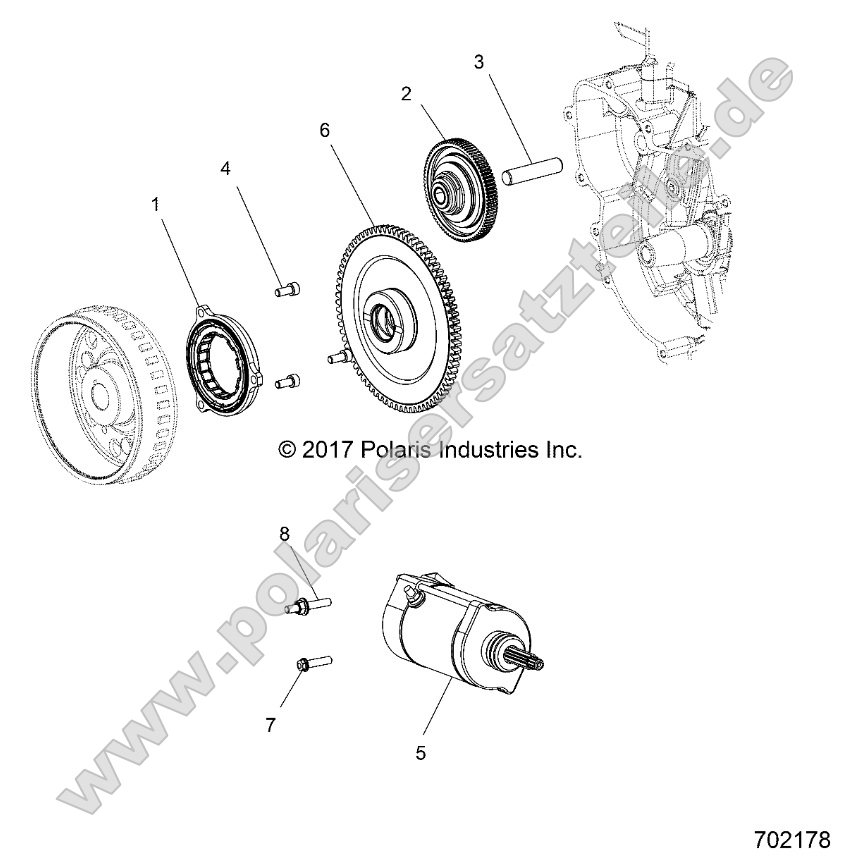 3
2
6
4
1
© 2017 Polaris Industries Inc.
8
7
5
www.polarisersatzteile.de
702178