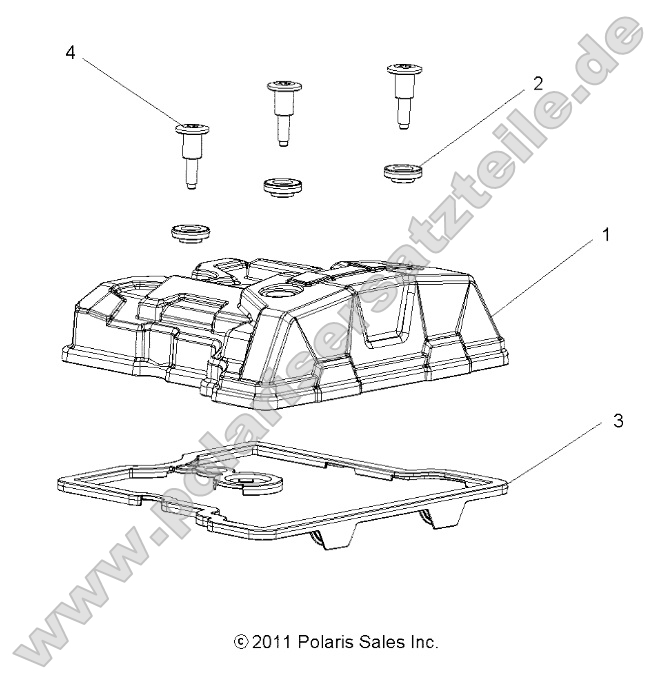 4

2

1

3

www.polarisersatzteile.de

© 2011 Polaris Sales Inc.