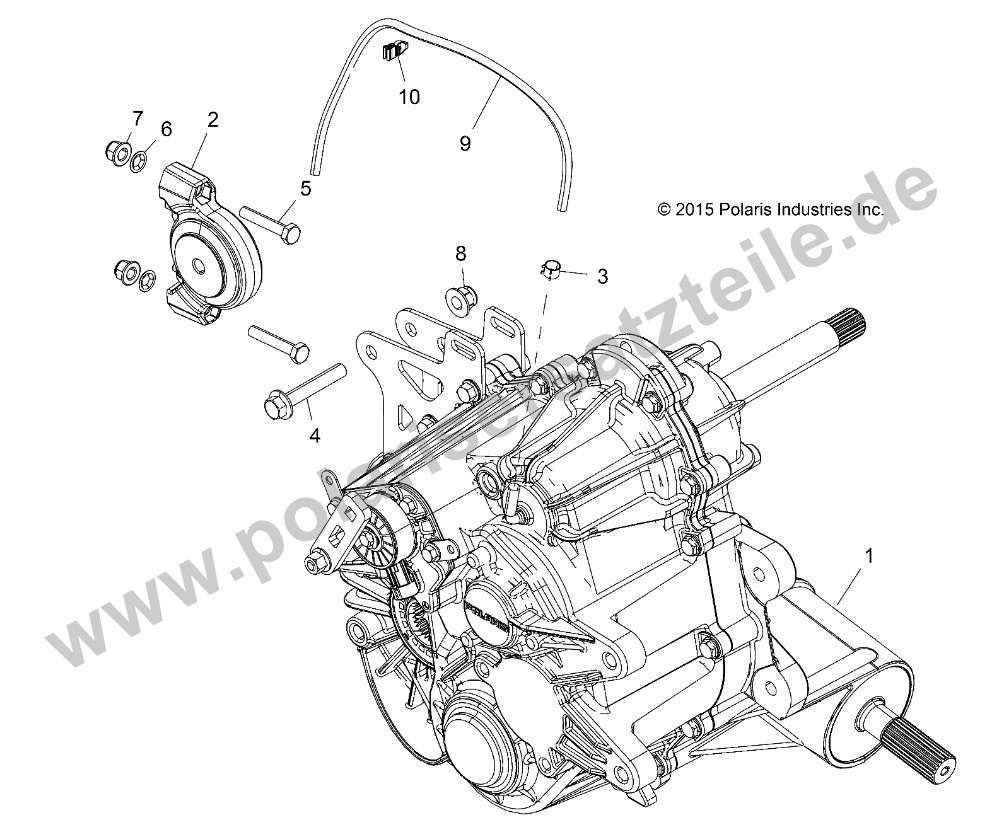 7
6
2
10
9
5
© 2015 Polaris Industries Inc.
8
3
4
1
POLARIS
www.polaris-ersatzteile.de