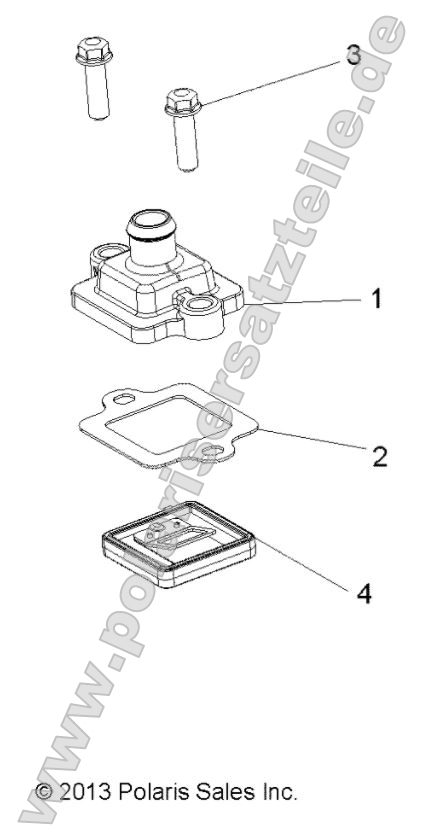 3

1

2

4

www.polarisersatzteile.de

© 2013 Polaris Sales Inc.