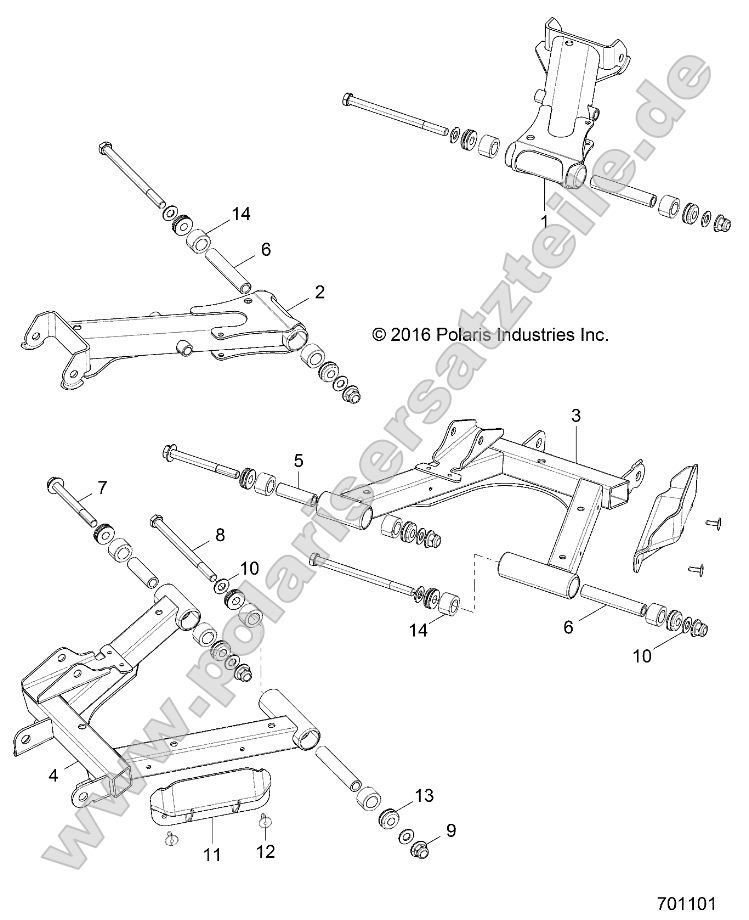 www.polarisersatzteile.de

1

14

6

2

© 2016 Polaris Industries Inc.

3

5

7

8

10

14

6

10

4

13

9

11

12

701101