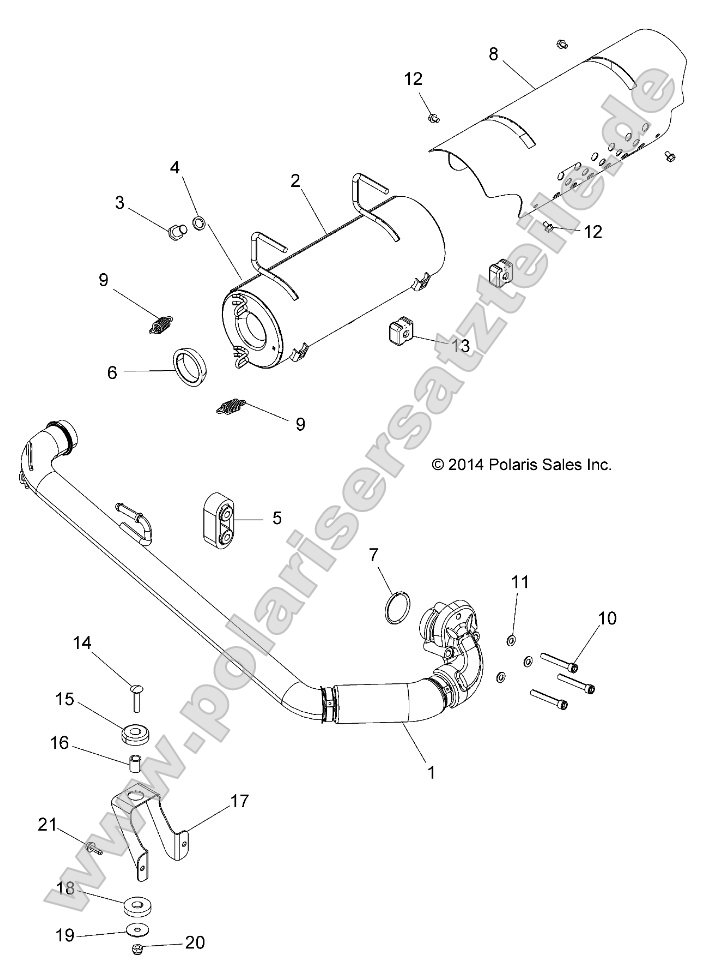 8
12
4
2
3
12
9
13
6
9
© 2014 Polaris Sales Inc.
5
7
11
10
14
15
16
1
17
21
18
19
20
www.polarisersatzteile.de