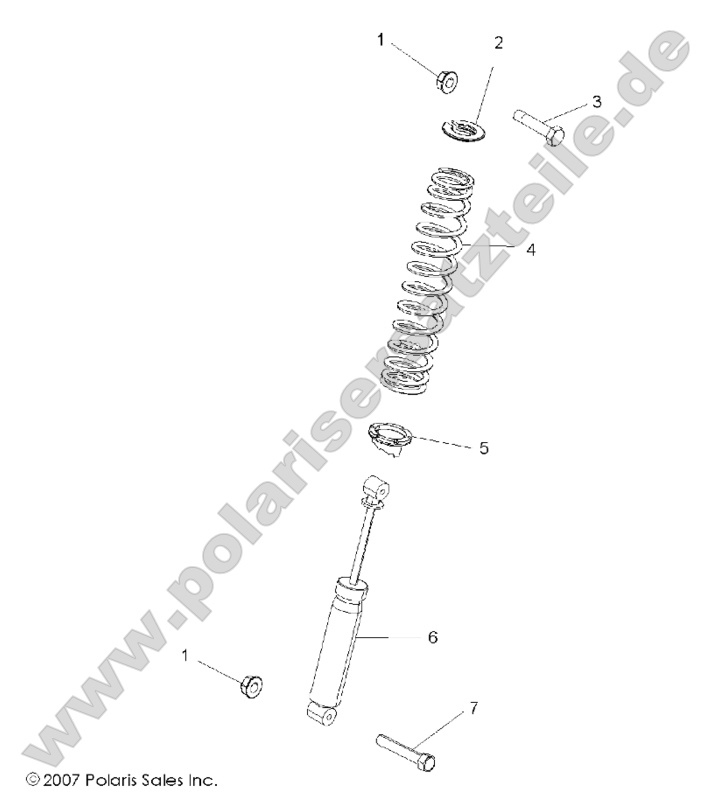 1
2
3
4
5
6
1
7
www.polarisersatzteile.de
© 2007 Polaris Sales Inc.