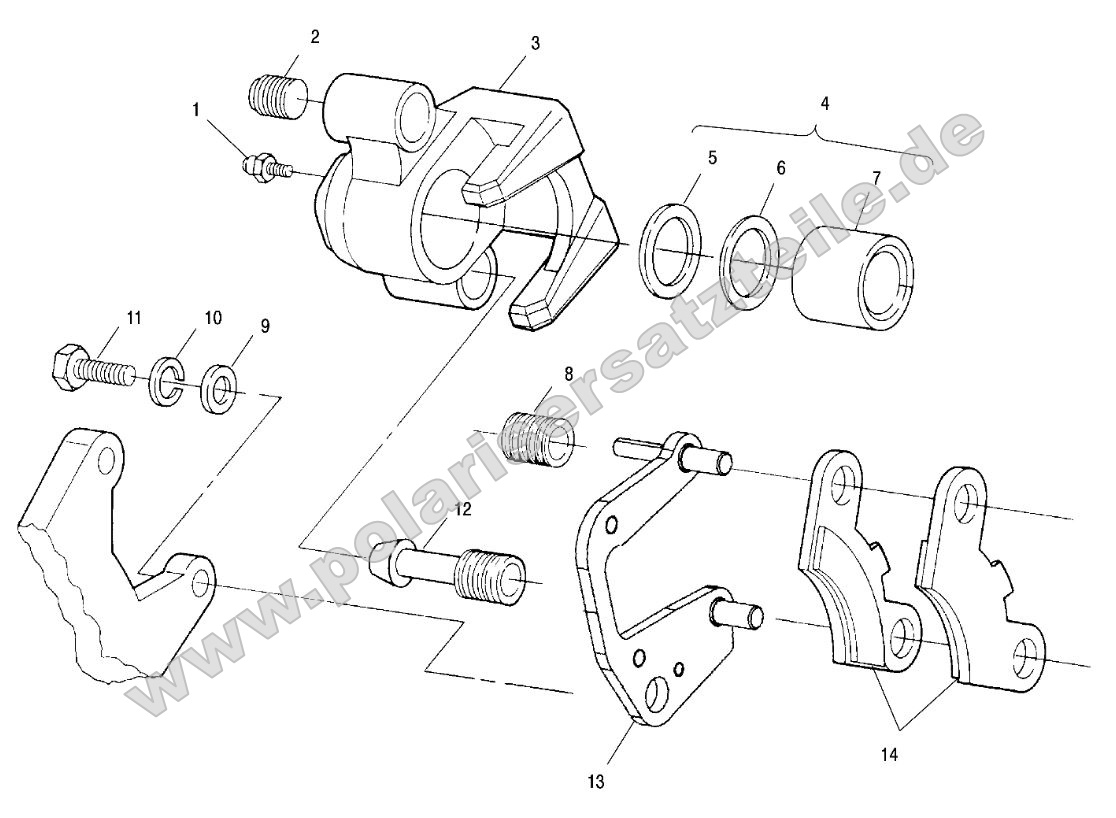 2
3
1
4
5
6
7
11
10
9
8
12
13
14
www.polarisersatzteile.de